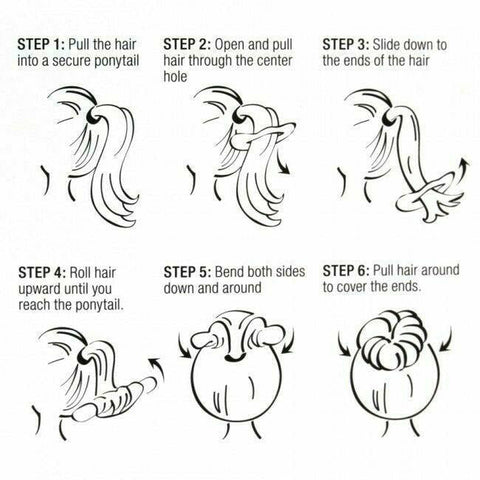 STEP 1: Pull the hair into a secure ponytail

STEP 2: Open and pull hair through the center hole

STEP 3: Slide down to the ends of the hair

STEP 4: Roll hair upward until you reach the ponytail.

STEP 5: Bend both sides down and around

STEP 6: Pull hair around to cover the ends.